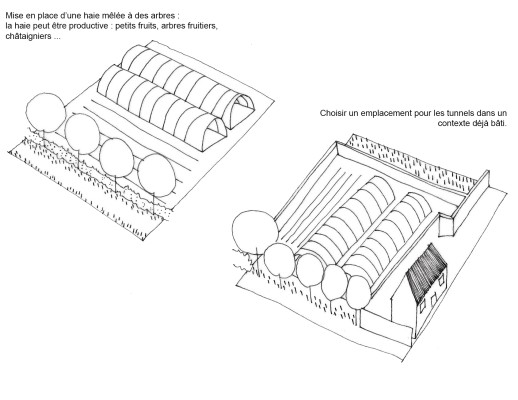 Mise en place d'une haie mêlée à des arbres :
la haie peut être productive : petits fruits, arbres fruitiers, châtaigniers ...

Choisir un emplacement pour les tunnels dans un contexte déjà bâti.